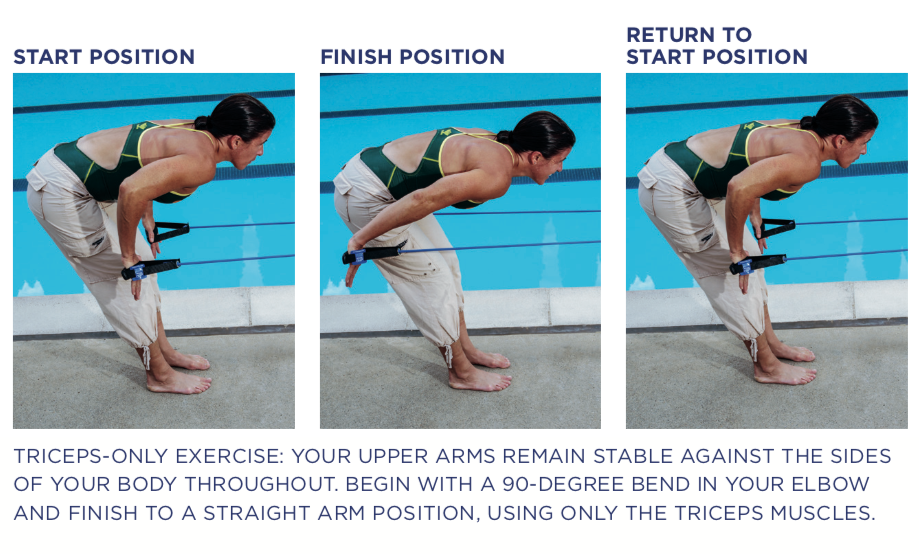 START POSITION

FINISH POSITION

RETURN TO START POSITION

TRICEPS-ONLY EXERCISE: YOUR UPPER ARMS REMAIN STABLE AGAINST THE SIDES OF YOUR BODY THROUGHOUT. BEGIN WITH A 90-DEGREE BEND IN YOUR ELBOW AND FINISH TO A STRAIGHT ARM POSITION, USING ONLY THE TRICEPS MUSCLES.